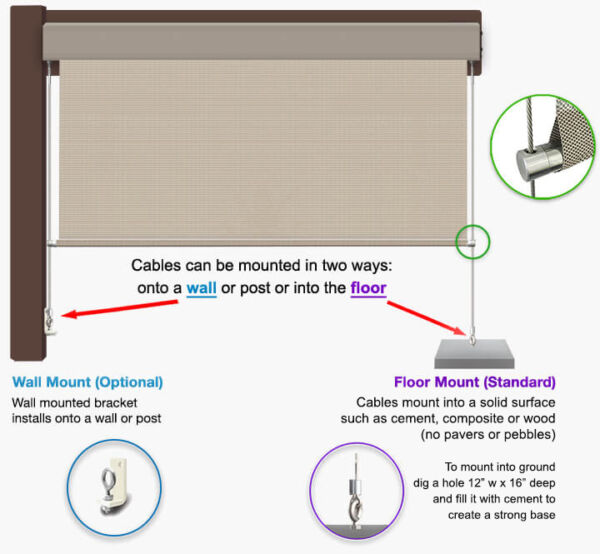 Cables can be mounted in two ways:
onto a wall or post or into the floor

Wall Mount (Optional)
Wall mounted bracket installs onto a wall or post

Floor Mount (Standard)
Cables mount into a solid surface such as cement, composite or wood (no pavers or pebbles)

To mount into ground dig a hole 12" w x 16" deep and fill it with cement to create a strong base